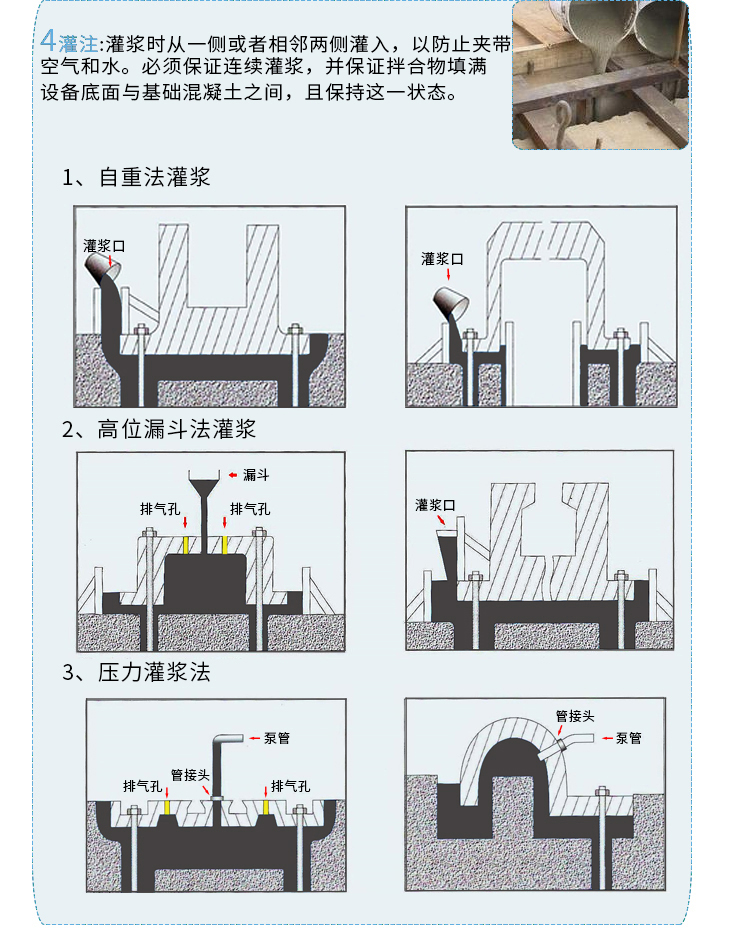 4灌注:灌浆时从一侧或者相邻两侧灌入，以防止夹带空气和水。必须保证连续灌浆，并保证拌合物填满设备底面与基础混凝土之间，且保持这一状态。

1、自重法灌浆

灌浆口

灌浆口

2、高位漏斗法灌浆

漏斗

排气孔

排气孔

灌浆口

3、压力灌浆法

泵管

管接头

排气孔

排气孔

管接头

泵管